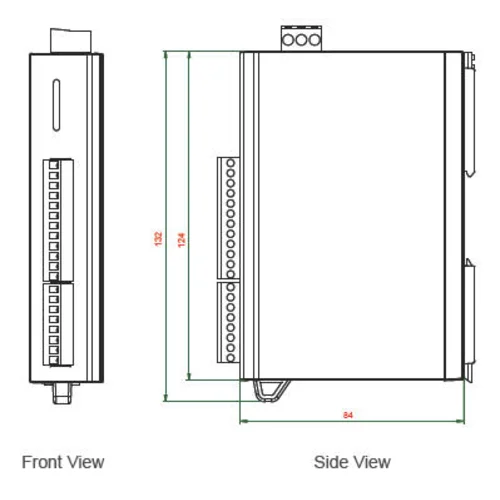 132

124

84

Front View

Side View